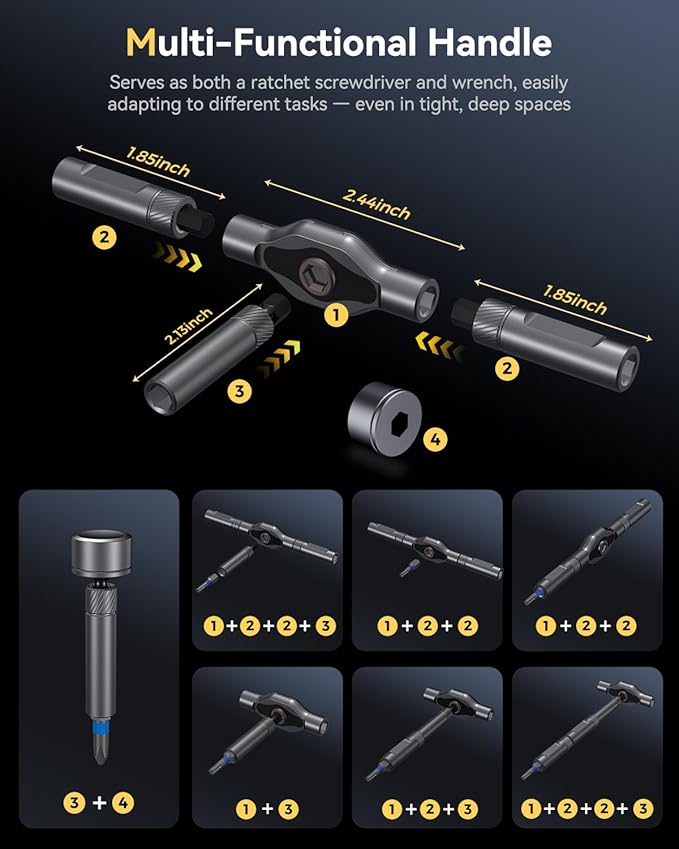 Multi-Functional Handle

Serves as both a ratchet screwdriver and wrench, easily adapting to different tasks — even in tight, deep spaces

1.85inch
2.44inch
1.85inch
2.13inch
2
1
2
3
4

3 + 4

1 + 2 + 2 + 3

1 + 2 + 2

1 + 2 + 2

1 + 3

1 + 2 + 3

1 + 2 + 2 + 3